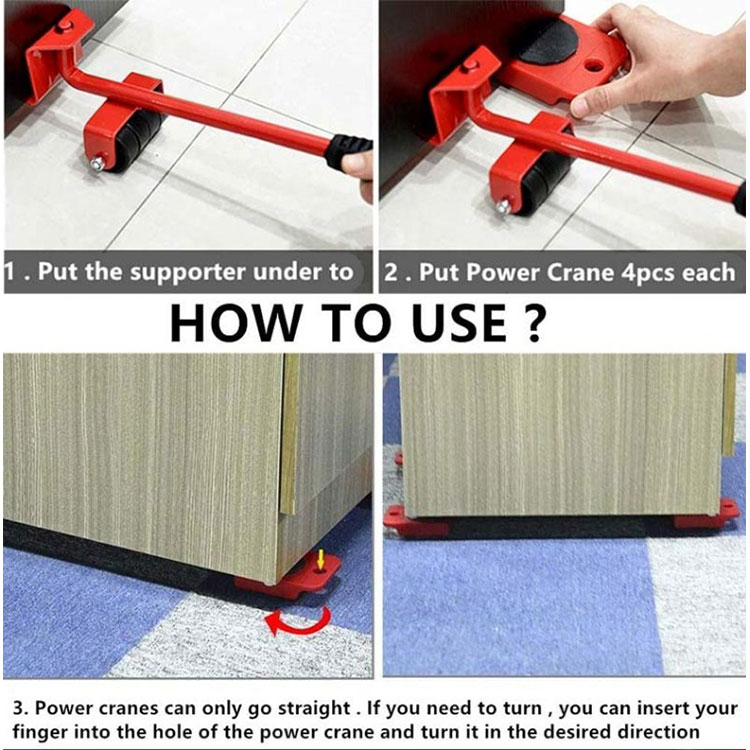 1 . Put the supporter under to

2 . Put Power Crane 4pcs each

HOW TO USE ?

3. Power cranes can only go straight . If you need to turn , you can insert your finger into the hole of the power crane and turn it in the desired direction